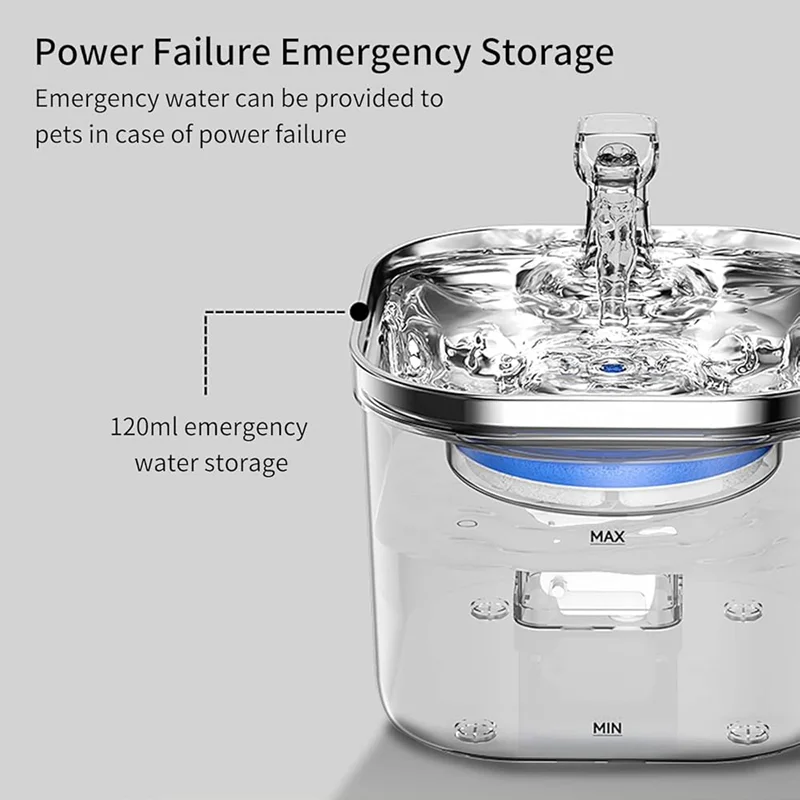 Power Failure Emergency Storage
Emergency water can be provided to pets in case of power failure

120ml emergency water storage

MAX

MIN