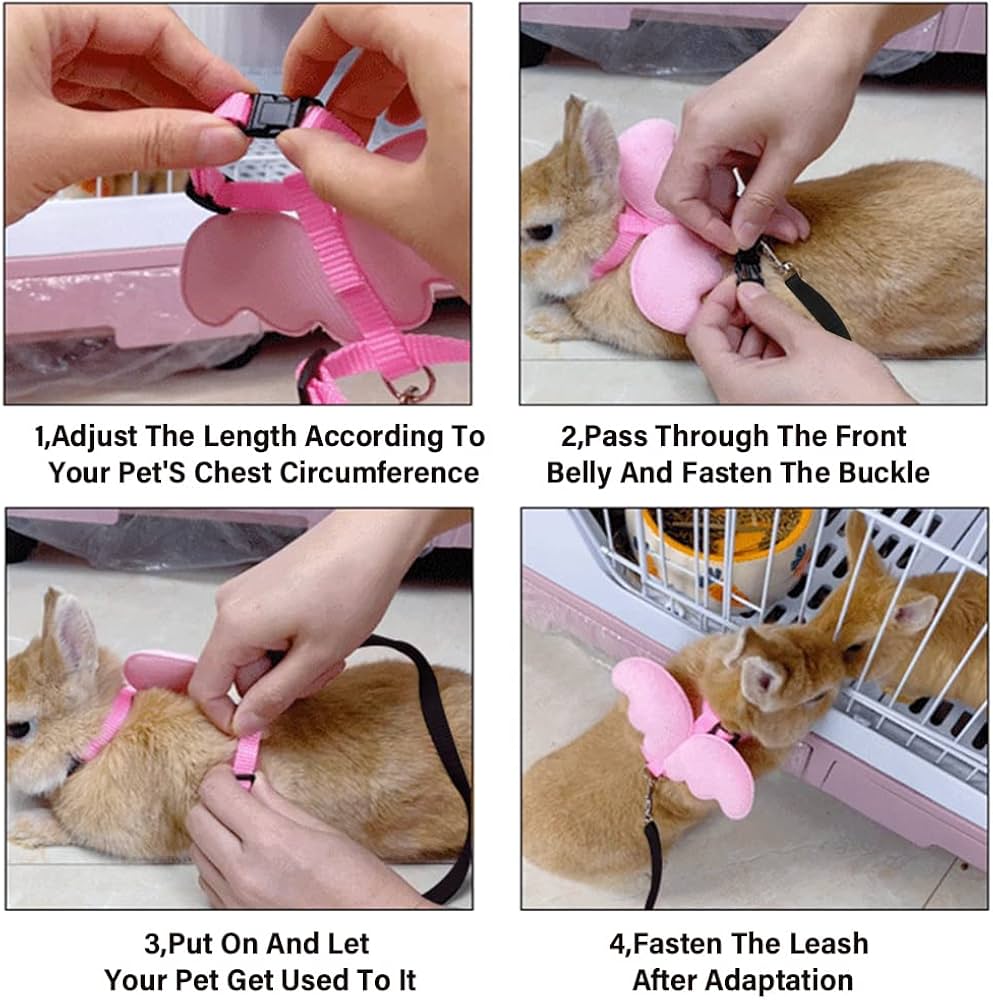 1,Adjust The Length According To Your Pet'S Chest Circumference

2,Pass Through The Front Belly And Fasten The Buckle

3,Put On And Let Your Pet Get Used To It

4,Fasten The Leash After Adaptation